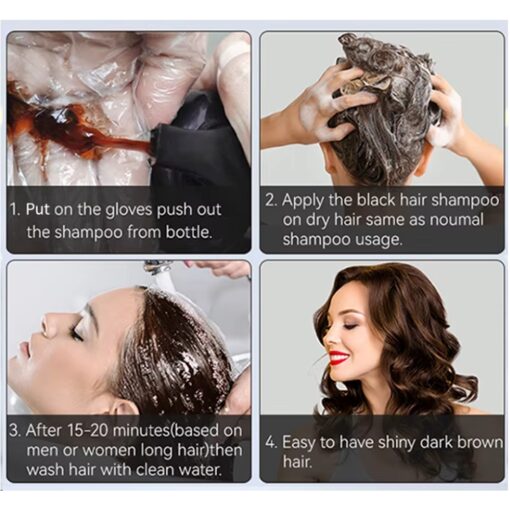 1. Put on the gloves push out the shampoo from bottle.

2. Apply the black hair shampoo on dry hair same as noumal shampoo usage.

3. After 15-20 minutes(based on men or women long hair)then wash hair with clean water.

4. Easy to have shiny dark brown hair.